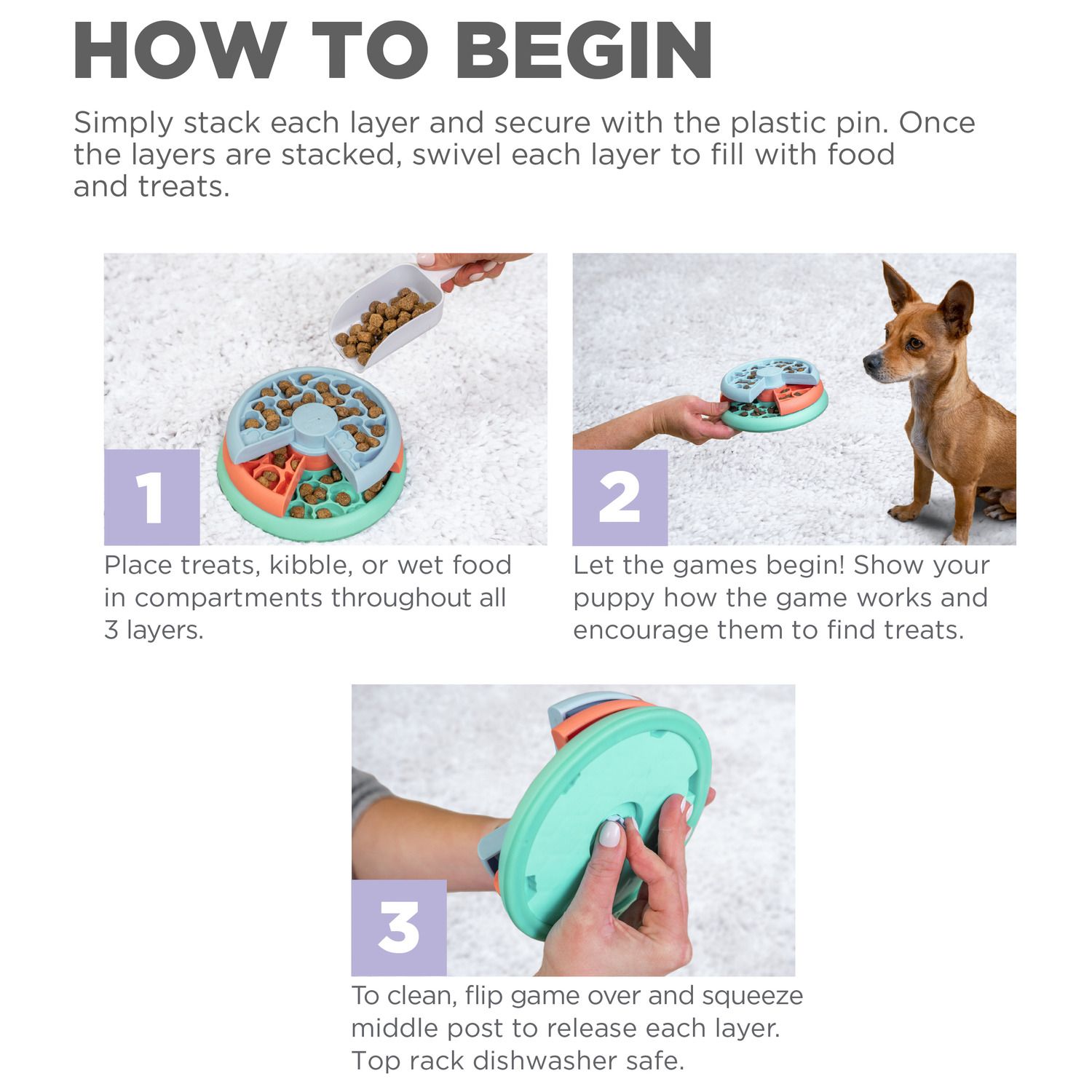 HOW TO BEGIN

Simply stack each layer and secure with the plastic pin. Once the layers are stacked, swivel each layer to fill with food and treats.

1

Place treats, kibble, or wet food in compartments throughout all 3 layers.

2

Let the games begin! Show your puppy how the game works and encourage them to find treats.

3

To clean, flip game over and squeeze middle post to release each layer. Top rack dishwasher safe.